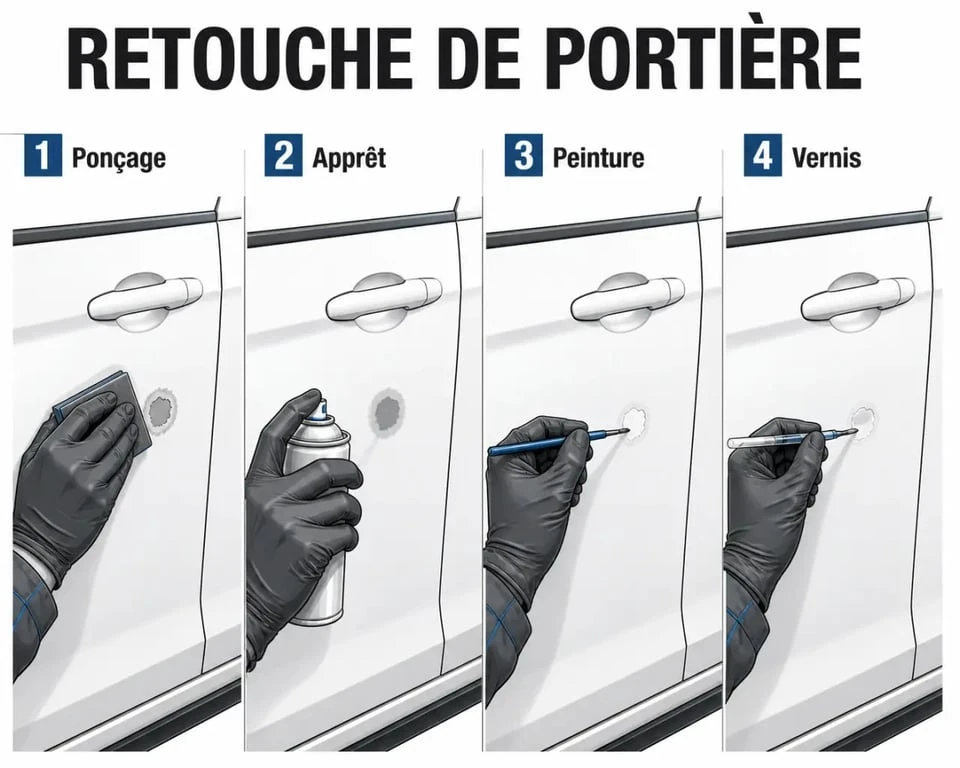 RETOUCHE DE PORTIÈRE

1 Ponçage

2 Apprêt

3 Peinture

4 Vernis